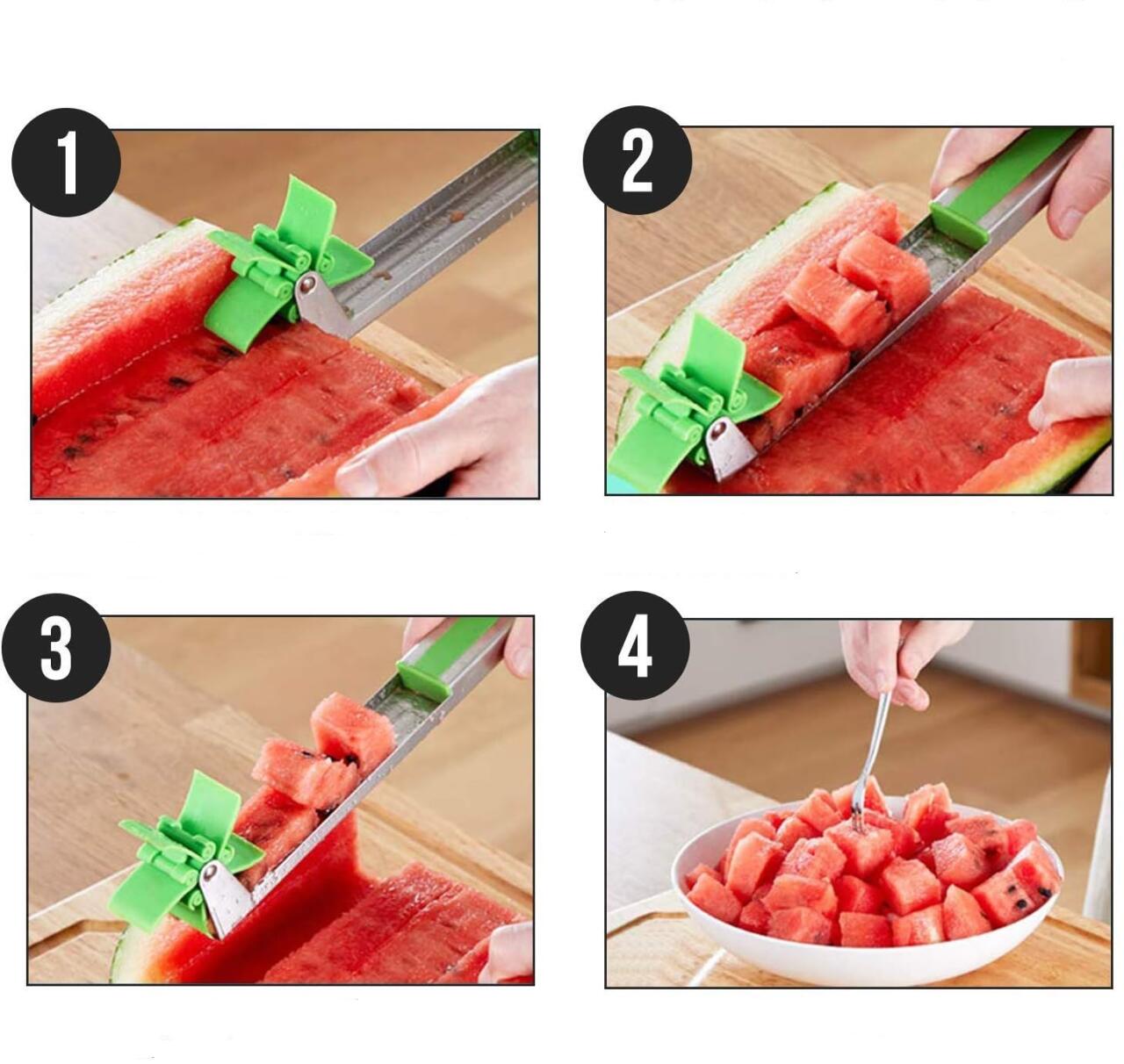 1

2

3

4